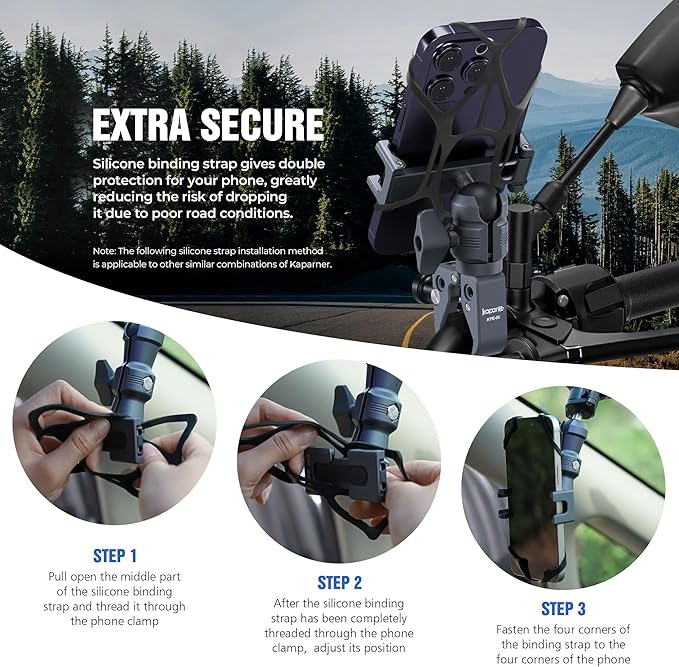 EXTRA SECURE

Silicone binding strap gives double protection for your phone, greatly reducing the risk of dropping it due to poor road conditions.

Note: The following silicone strap installation method is applicable to other similar combinations of Kaparner.

kaparner
KPE-06

STEP 1
Pull open the middle part of the silicone binding strap and thread it through the phone clamp

STEP 2
After the silicone binding strap has been completely threaded through the phone clamp, adjust its position

STEP 3
Fasten the four corners of the binding strap to the four corners of the phone