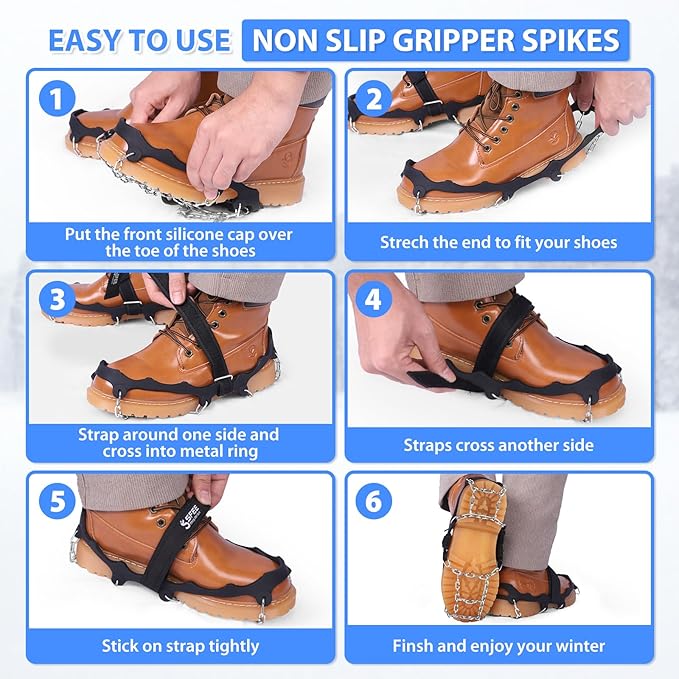 EASY TO USE NON SLIP GRIPPER SPIKES

1
Put the front silicone cap over the toe of the shoes

2
Strech the end to fit your shoes

3
Strap around one side and cross into metal ring

4
Straps cross another side

5
SFEE
Stick on strap tightly

6
Finsh and enjoy your winter