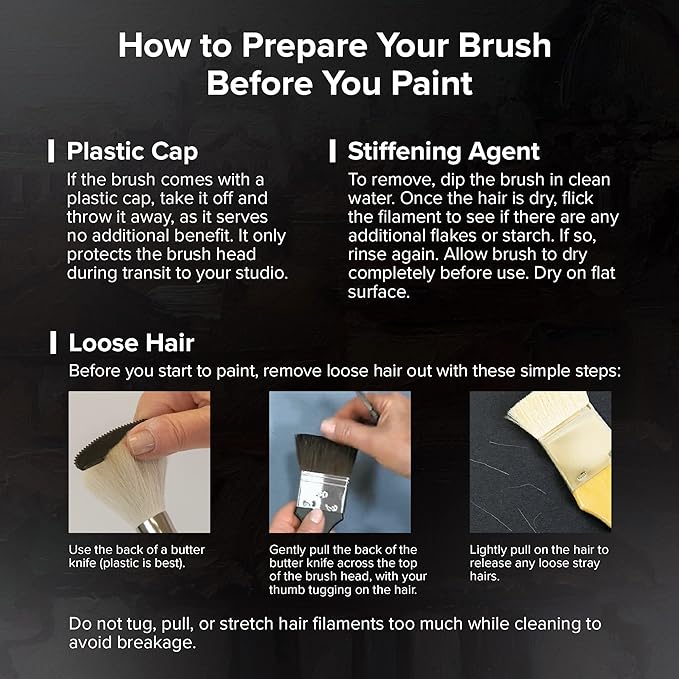 How to Prepare Your Brush Before You Paint

Plastic Cap
If the brush comes with a plastic cap, take it off and throw it away, as it serves no additional benefit. It only protects the brush head during transit to your studio.

Stiffening Agent
To remove, dip the brush in clean water. Once the hair is dry, flick the filament to see if there are any additional flakes or starch. If so, rinse again. Allow brush to dry completely before use. Dry on flat surface.

Loose Hair
Before you start to paint, remove loose hair out with these simple steps:

Use the back of a butter knife (plastic is best).

Gently pull the back of the butter knife across the top of the brush head, with your thumb tugging on the hair.

Lightly pull on the hair to release any loose stray hairs.

Do not tug, pull, or stretch hair filaments too much while cleaning to avoid breakage.