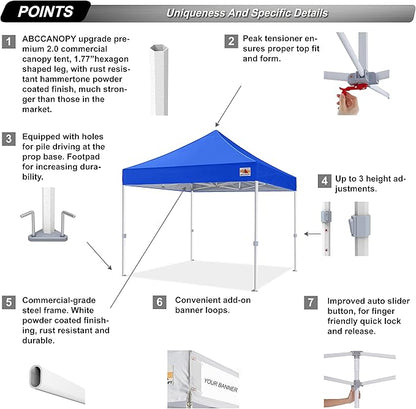 POINTS

Uniqueness And Specific Details

1 ABCCANOPY upgrade premium 2.0 commercial canopy tent, 1.77"hexagon shaped leg, with rust resistant hammertone powder coated finish, much stronger than those in the market.

2 Peak tensioner ensures proper top fit and form.

3 Equipped with holes for pile driving at the prop base. Footpad for increasing durability.

4 Up to 3 height adjustments.

5 Commercial-grade steel frame. White powder coated finishing, rust resistant and durable.

6 Convenient add-on banner loops.

7 Improved auto slider button, for finger friendly quick lock and release.

YOUR BANNER