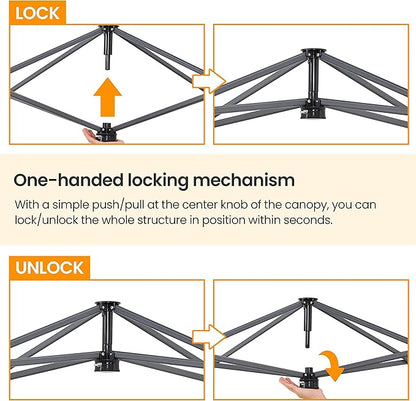 LOCK

One-handed locking mechanism

With a simple push/pull at the center knob of the canopy, you can lock/unlock the whole structure in position within seconds.

UNLOCK