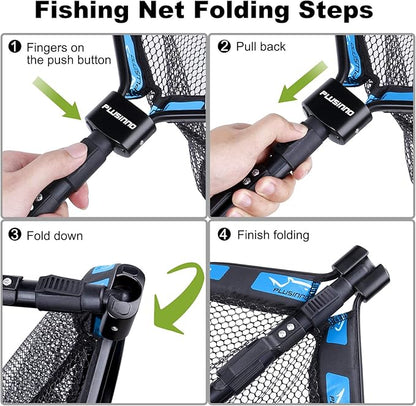 Fishing Net Folding Steps

❶ Fingers on the push button

PLUSINNO

❷ Pull back

PLUSINNO

❸ Fold down

❹ Finish folding

PLUSINNO