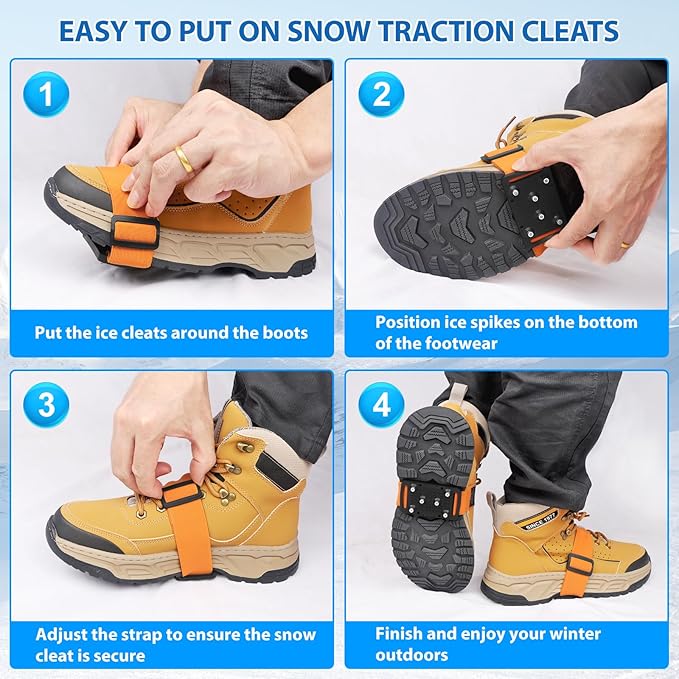 EASY TO PUT ON SNOW TRACTION CLEATS

1

Put the ice cleats around the boots

2

Position ice spikes on the bottom of the footwear

3

Adjust the strap to ensure the snow cleat is secure

4

SINCE 1977

Finish and enjoy your winter outdoors