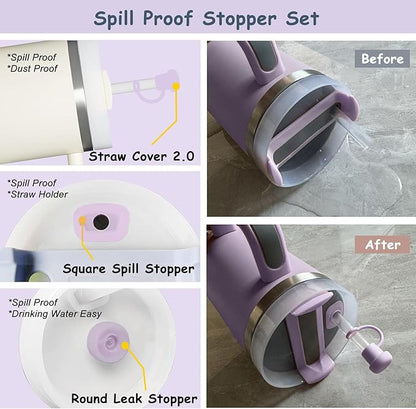 Spill Proof Stopper Set

*Spill Proof
*Dust Proof

Straw Cover 2.0

*Spill Proof
*Straw Holder

Square Spill Stopper

*Spill Proof
*Drinking Water Easy

Round Leak Stopper

Before

After