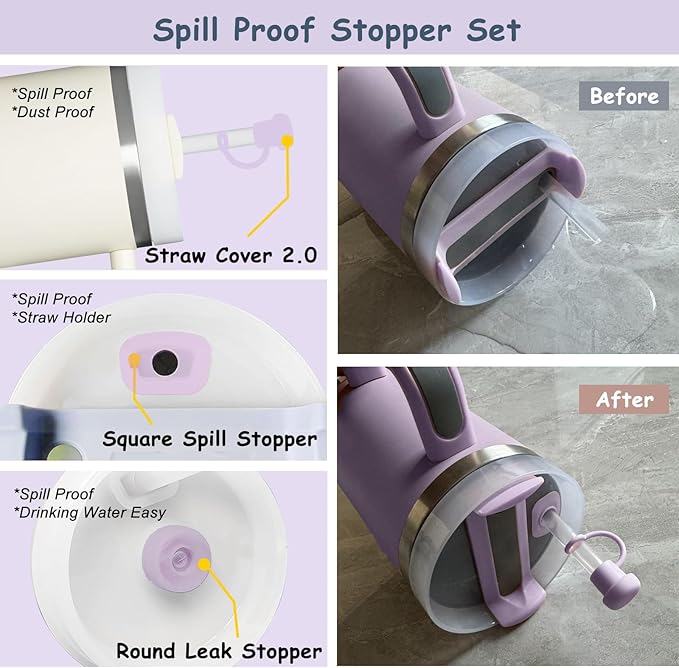 Spill Proof Stopper Set

*Spill Proof
*Dust Proof

Straw Cover 2.0

*Spill Proof
*Straw Holder

Square Spill Stopper

*Spill Proof
*Drinking Water Easy

Round Leak Stopper

Before

After