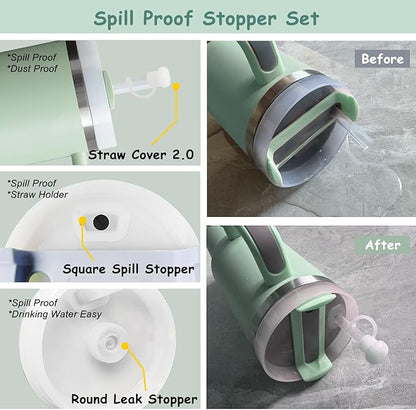 Spill Proof Stopper Set

*Spill Proof
*Dust Proof

Straw Cover 2.0

*Spill Proof
*Straw Holder

Square Spill Stopper

*Spill Proof
*Drinking Water Easy

Round Leak Stopper

Before

After