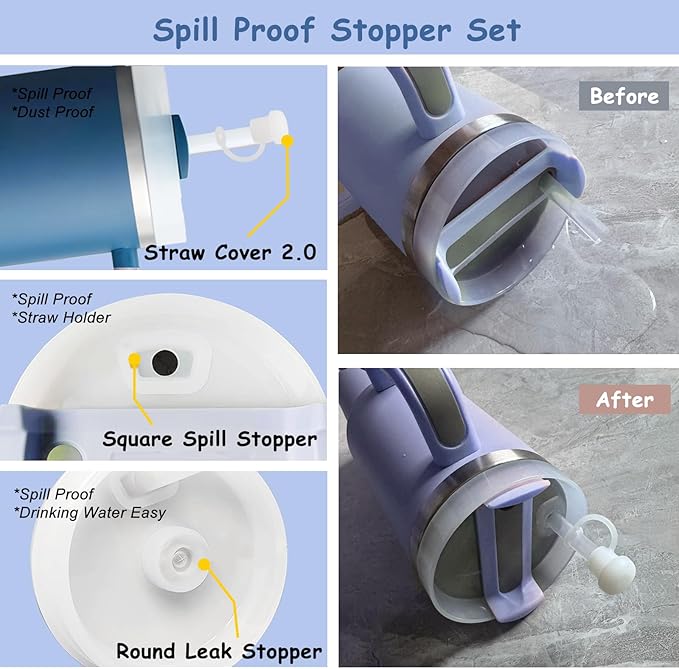 Spill Proof Stopper Set

*Spill Proof
*Dust Proof

Straw Cover 2.0

*Spill Proof
*Straw Holder

Square Spill Stopper

*Spill Proof
*Drinking Water Easy

Round Leak Stopper

Before

After