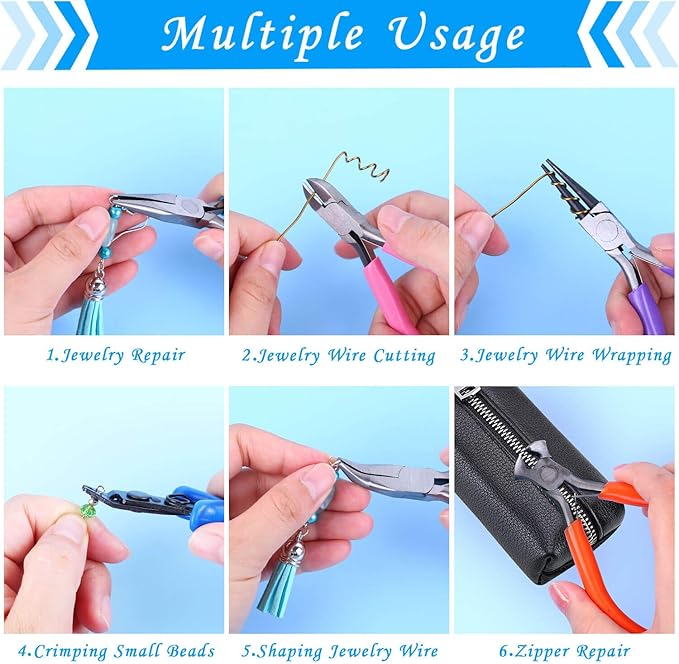 Multiple Usage

1.Jewelry Repair

2.Jewelry Wire Cutting

3.Jewelry Wire Wrapping

4.Crimping Small Beads

5.Shaping Jewelry Wire

6.Zipper Repair