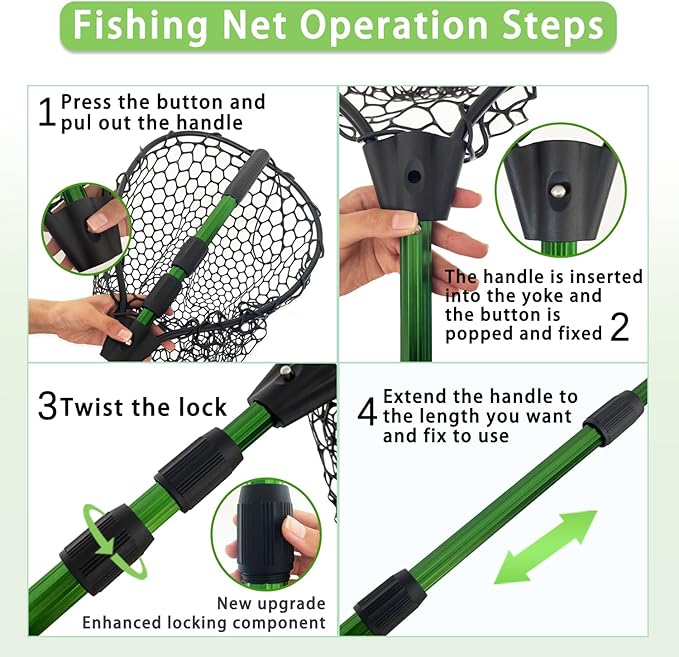 Fishing Net Operation Steps

1 Press the button and pul out the handle

The handle is inserted into the yoke and the button is popped and fixed 2

3 Twist the lock

New upgrade
Enhanced locking component

4 Extend the handle to the length you want and fix to use