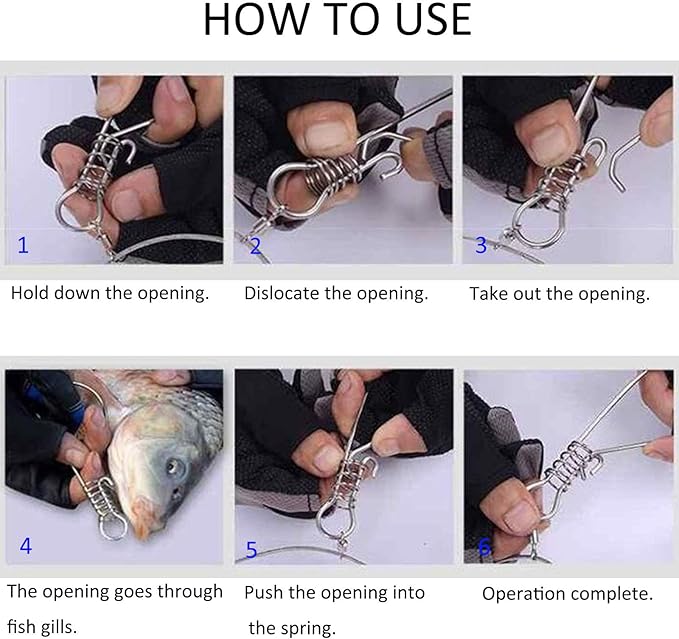 HOW TO USE

1

Hold down the opening.

2

Dislocate the opening.

3

Take out the opening.

4

The opening goes through fish gills.

5

Push the opening into the spring.

6

Operation complete.