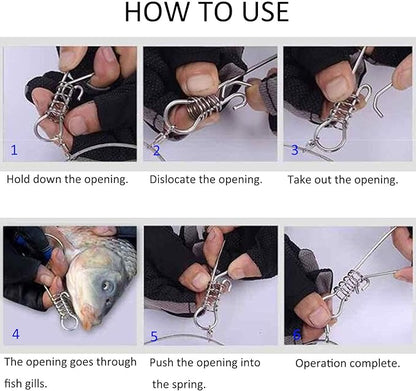 HOW TO USE

1
Hold down the opening.

2
Dislocate the opening.

3
Take out the opening.

4
The opening goes through fish gills.

5
Push the opening into the spring.

6
Operation complete.