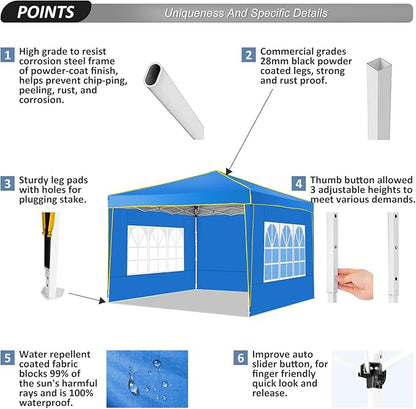 POINTS

Uniqueness And Specific Details

1 High grade to resist corrosion steel frame of powder-coat finish, helps prevent chip-ping, peeling, rust, and corrosion.

2 Commercial grades 28mm black powder coated legs, strong and rust proof.

3 Sturdy leg pads with holes for plugging stake.

4 Thumb button allowed 3 adjustable heights to meet various demands.

5 Water repellent coated fabric blocks 99% of the sun's harmful rays and is 100% waterproof.

6 Improve auto slider button, for finger friendly quick look and release.