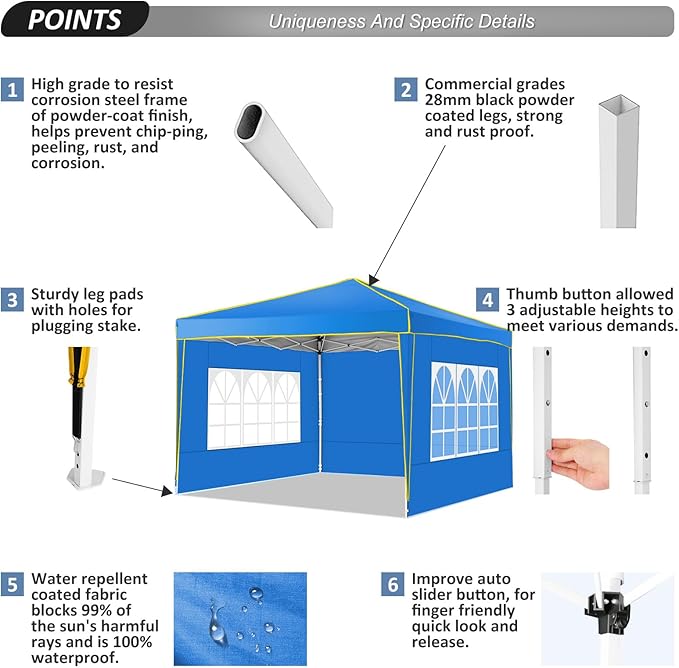 POINTS

Uniqueness And Specific Details

1 High grade to resist corrosion steel frame of powder-coat finish, helps prevent chip-ping, peeling, rust, and corrosion.

2 Commercial grades 28mm black powder coated legs, strong and rust proof.

3 Sturdy leg pads with holes for plugging stake.

4 Thumb button allowed 3 adjustable heights to meet various demands.

5 Water repellent coated fabric blocks 99% of the sun's harmful rays and is 100% waterproof.

6 Improve auto slider button, for finger friendly quick look and release.