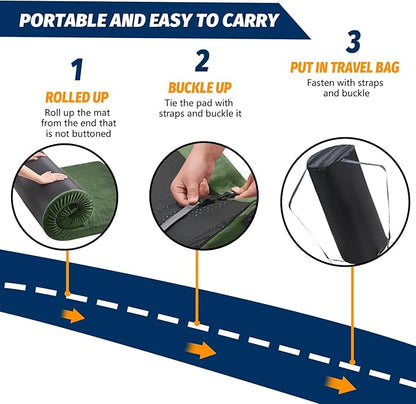 PORTABLE AND EASY TO CARRY

1
ROLLED UP
Roll up the mat from the end that is not buttoned

2
BUCKLE UP
Tie the pad with straps and buckle it

3
PUT IN TRAVEL BAG
Fasten with straps and buckle