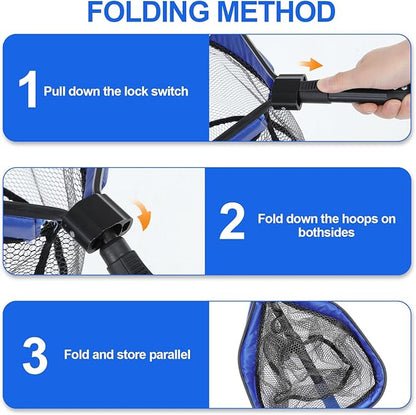 FOLDING METHOD

1 Pull down the lock switch

2 Fold down the hoops on bothsides

3 Fold and store parallel