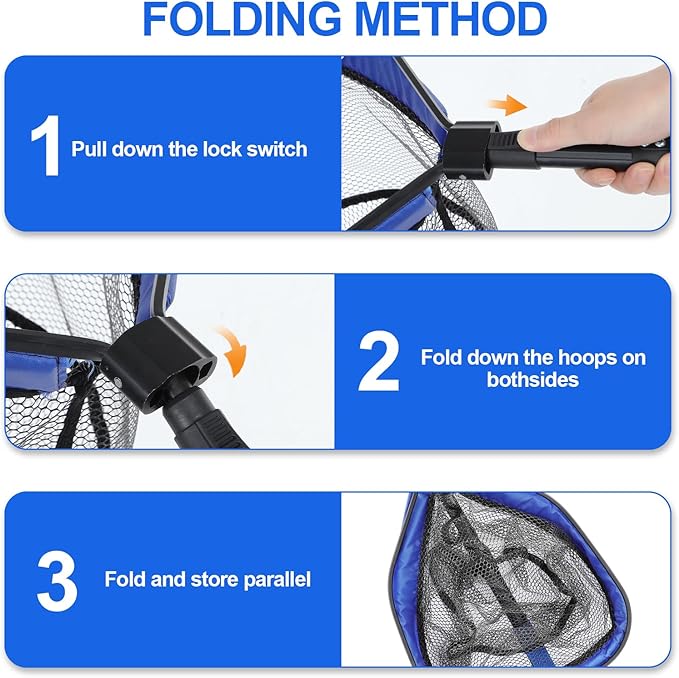 FOLDING METHOD

1 Pull down the lock switch

2 Fold down the hoops on bothsides

3 Fold and store parallel