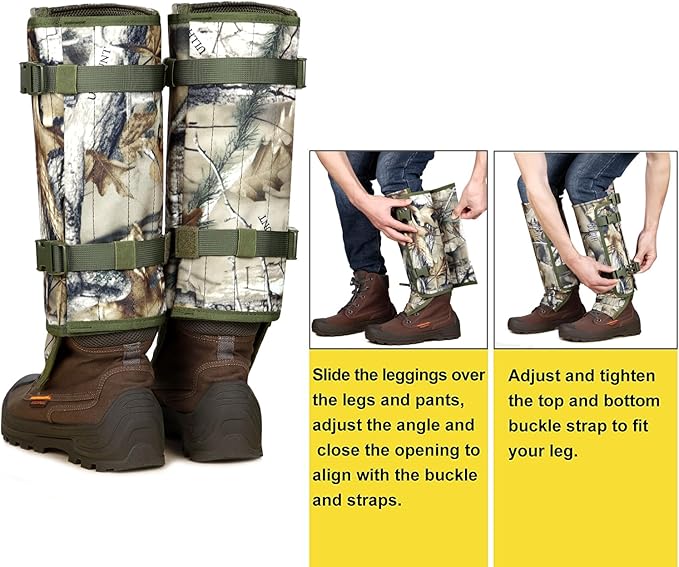 Slide the leggings over the legs and pants, adjust the angle and close the opening to align with the buckle and straps.

Adjust and tighten the top and bottom buckle strap to fit your leg.