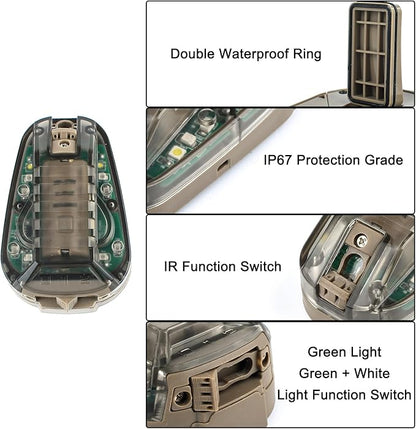 Double Waterproof Ring

IP67 Protection Grade

IR Function Switch

Green Light
Green + White
Light Function Switch