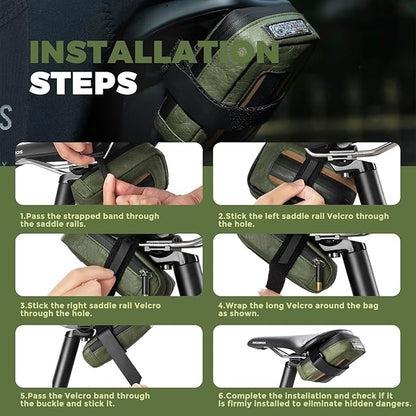 INSTALLATION STEPS

1.Pass the strapped band through the saddle rails.

2.Stick the left saddle rail Velcro through the hole.

3.Stick the right saddle rail Velcro through the hole.

4.Wrap the long Velcro around the bag as shown.

5.Pass the Velcro band through the buckle and stick it.

6.Complete the installation and check if it is firmly installed to eliminate hidden dangers.