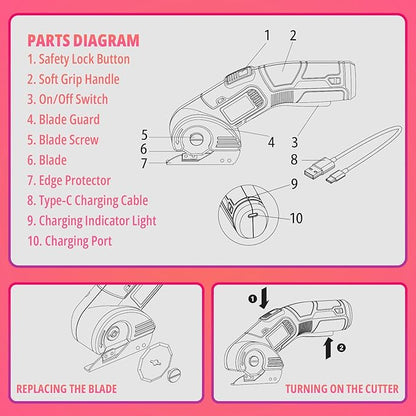 PARTS DIAGRAM
1. Safety Lock Button
2. Soft Grip Handle
3. On/Off Switch
4. Blade Guard
5. Blade Screw
6. Blade
7. Edge Protector
8. Type-C Charging Cable
9. Charging Indicator Light
10. Charging Port

1
2
5
6
7
4
3
8
9
10

REPLACING THE BLADE

1
2
TURNING ON THE CUTTER