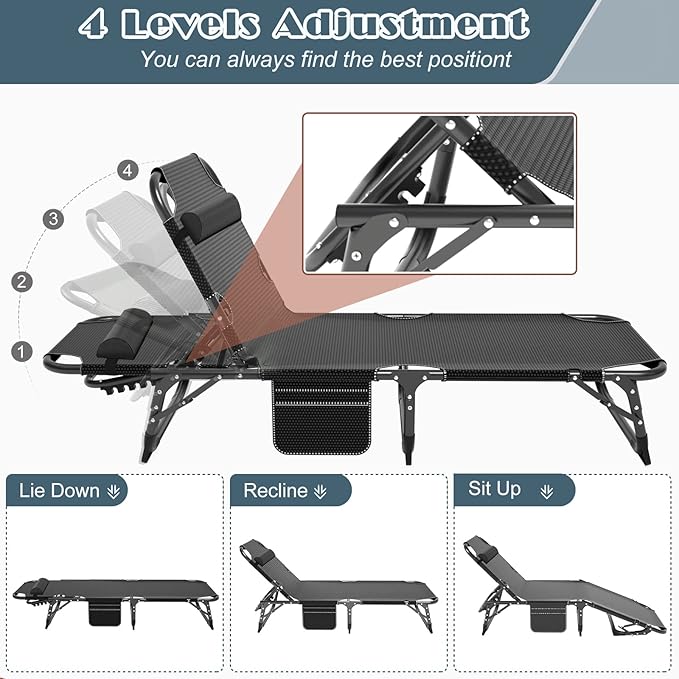 4 Levels Adjustment
You can always find the best positiont

4
3
2
1

Lie Down
Recline
Sit Up