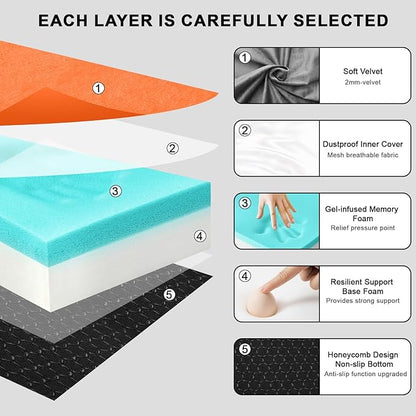 EACH LAYER IS CAREFULLY SELECTED

①

②

③

④

⑤

①

Soft Velvet
2mm-velvet

②

Dustproof Inner Cover
Mesh breathable fabric

③

Gel-infused Memory Foam
Relief pressure point

④

Resilient Support Base Foam
Provides strong support

⑤

Honeycomb Design Non-slip Bottom
Anti-slip function upgraded