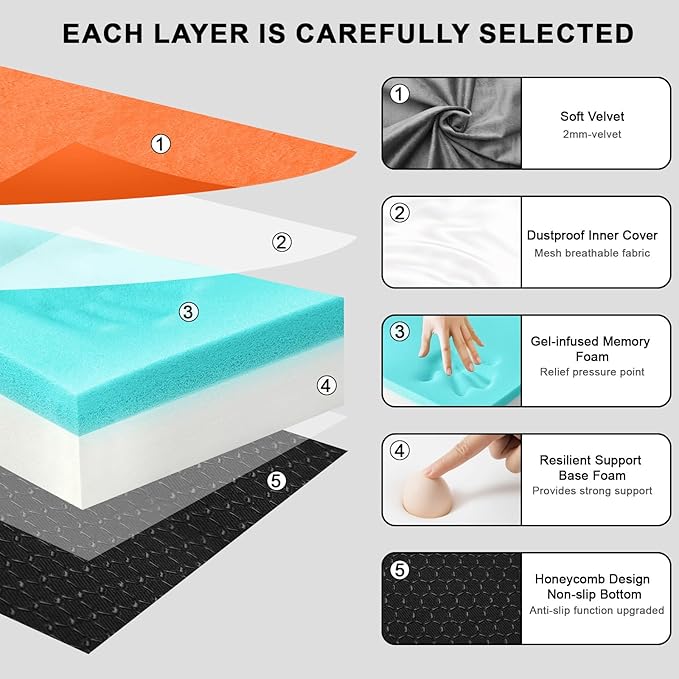 EACH LAYER IS CAREFULLY SELECTED

①

②

③

④

⑤

①
Soft Velvet
2mm-velvet

②
Dustproof Inner Cover
Mesh breathable fabric

③
Gel-infused Memory Foam
Relief pressure point

④
Resilient Support Base Foam
Provides strong support

⑤
Honeycomb Design Non-slip Bottom
Anti-slip function upgraded