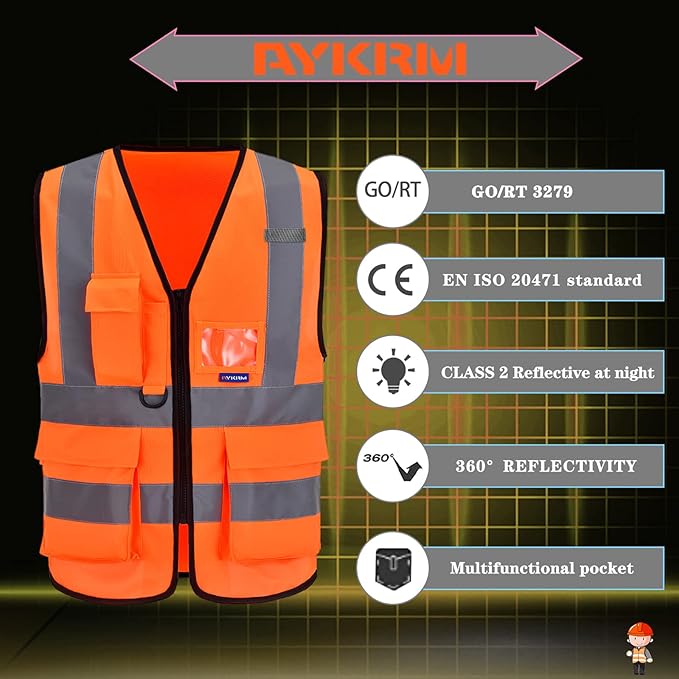 AYKRM

AYKRM

GO/RT

GO/RT 3279

CE

EN ISO 20471 standard

CLASS 2 Reflective at night

360°

360° REFLECTIVITY

Multifunctional pocket