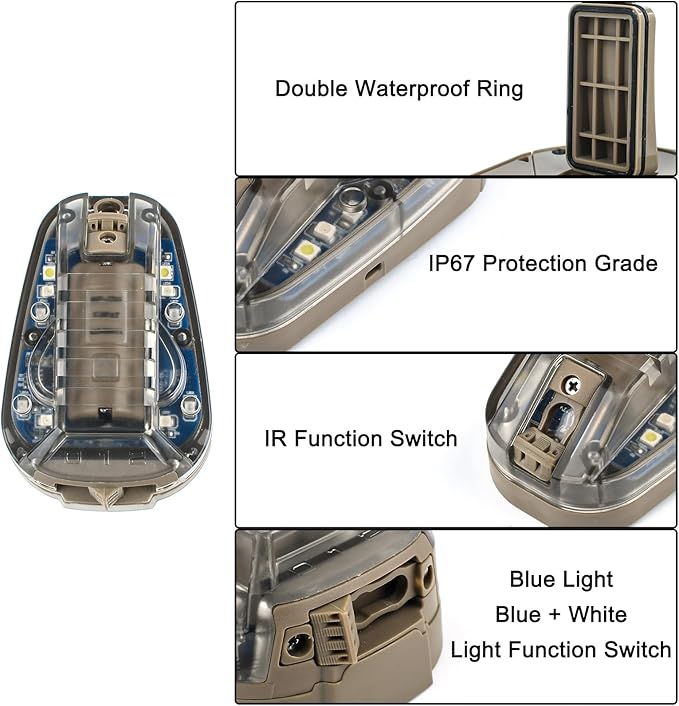 Double Waterproof Ring

IP67 Protection Grade

IR Function Switch

Blue Light
Blue + White
Light Function Switch