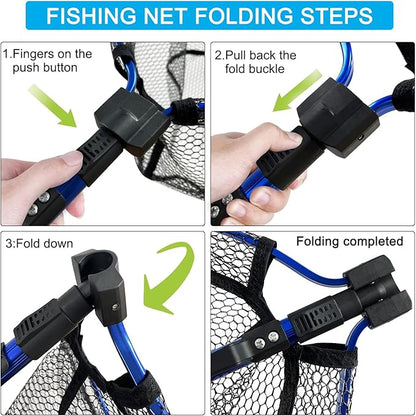 FISHING NET FOLDING STEPS

1.Fingers on the push button

2.Pull back the fold buckle

3:Fold down

Folding completed