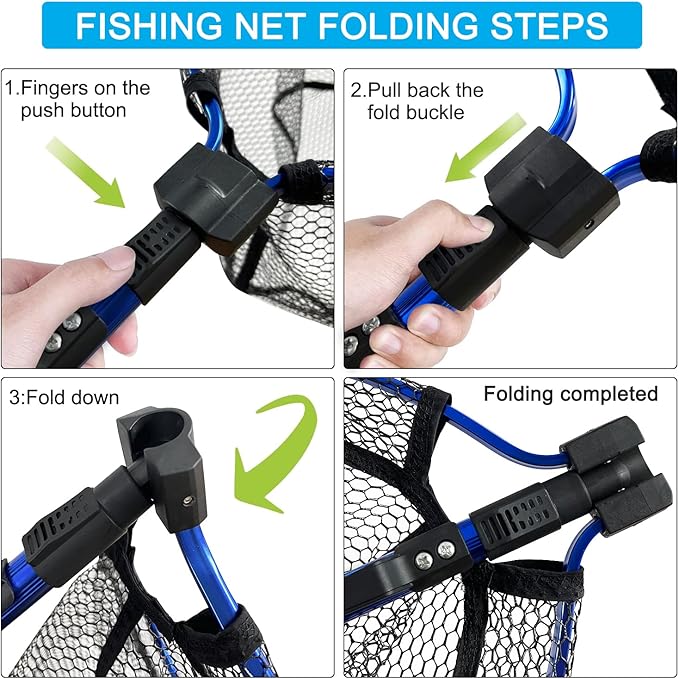 FISHING NET FOLDING STEPS

1.Fingers on the push button

2.Pull back the fold buckle

3:Fold down

Folding completed