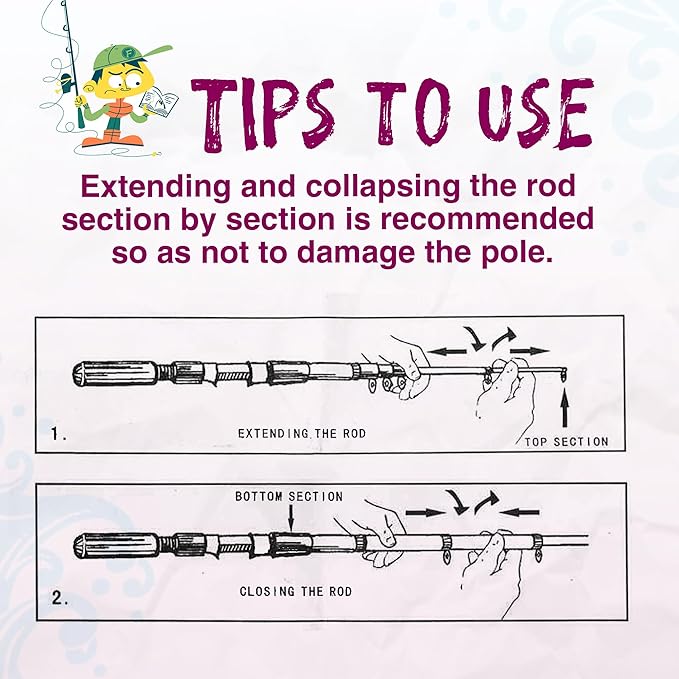 TIPS TO USE

Extending and collapsing the rod section by section is recommended so as not to damage the pole.

1.

EXTENDING THE ROD

TOP SECTION

BOTTOM SECTION

2.

CLOSING THE ROD