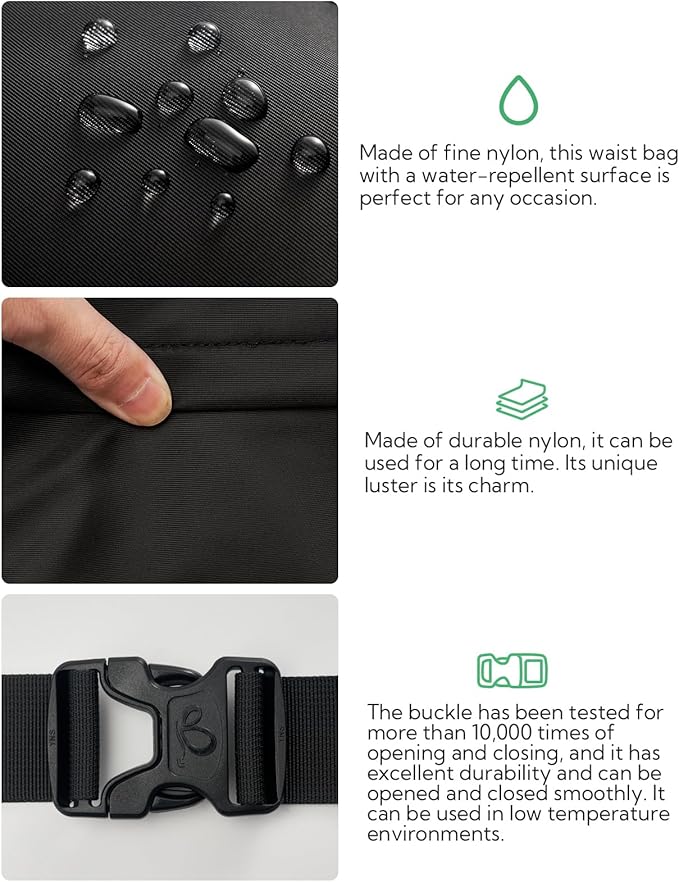 Made of fine nylon, this waist bag with a water-repellent surface is perfect for any occasion.

Made of durable nylon, it can be used for a long time. Its unique luster is its charm.

The buckle has been tested for more than 10,000 times of opening and closing, and it has excellent durability and can be opened and closed smoothly. It can be used in low temperature environments.