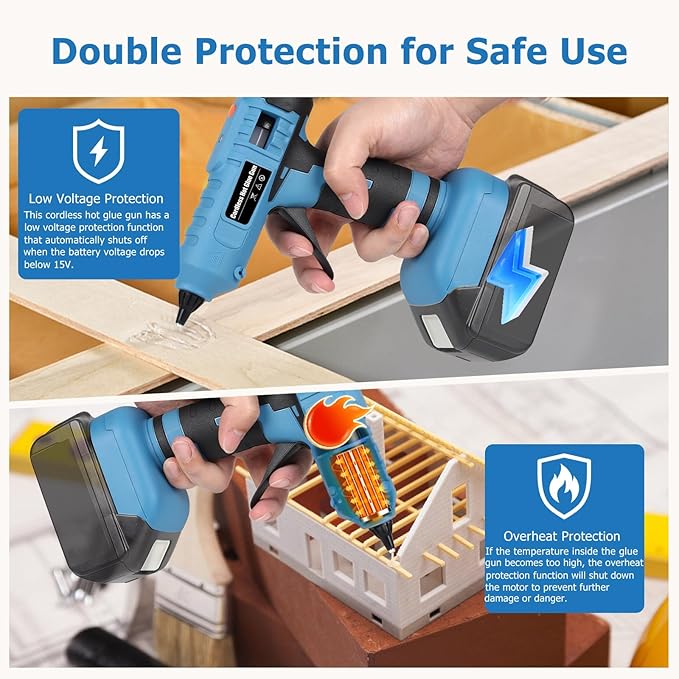 Double Protection for Safe Use

Low Voltage Protection
This cordless hot glue gun has a low voltage protection function that automatically shuts off when the battery voltage drops below 15V.

Cordless Hot Glue Gun

Overheat Protection
If the temperature inside the glue gun becomes too high, the overheat protection function will shut down the motor to prevent further damage or danger.