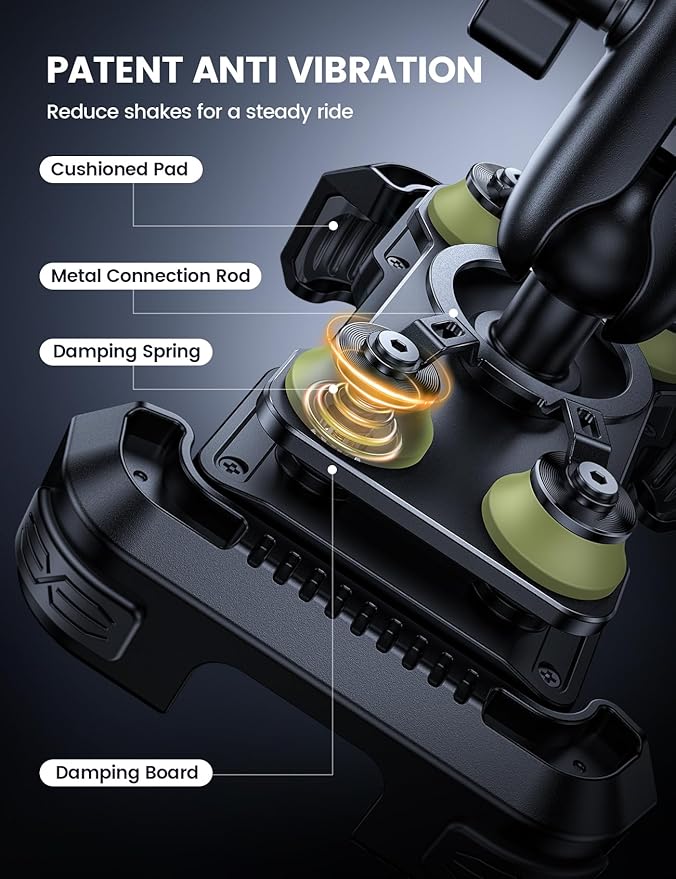 PATENT ANTI VIBRATION

Reduce shakes for a steady ride

Cushioned Pad

Metal Connection Rod

Damping Spring

Damping Board