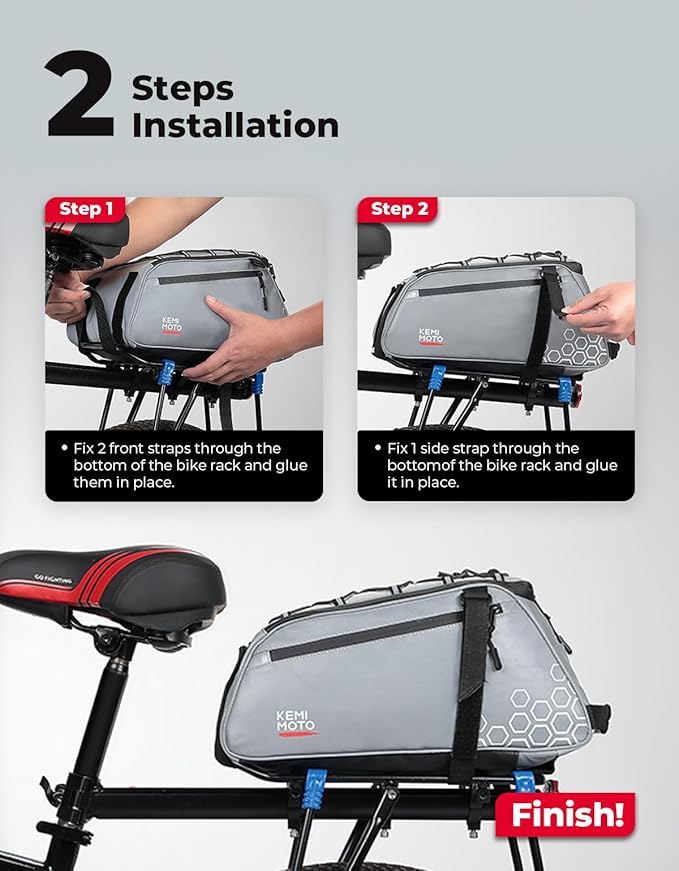 2 Steps Installation

Step 1

KEMI MOTO

• Fix 2 front straps through the bottom of the bike rack and glue them in place.

Step 2

KEMI MOTO

• Fix 1 side strap through the bottomof the bike rack and glue it in place.

GO FIGHTING

KEMI MOTO

Finish!