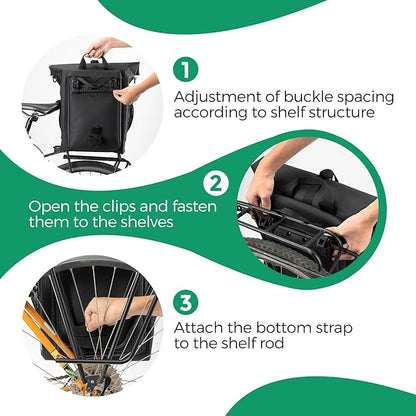 1
Adjustment of buckle spacing according to shelf structure

2
Open the clips and fasten them to the shelves

3
Attach the bottom strap to the shelf rod