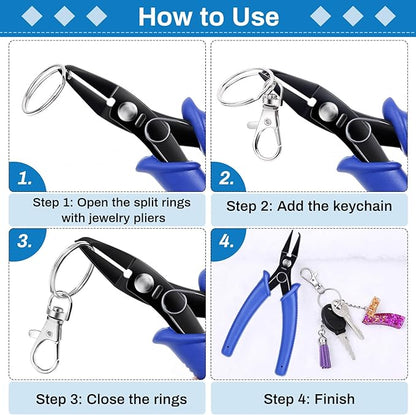 How to Use

1.

Step 1: Open the split rings with jewelry pliers

2.

Step 2: Add the keychain

3.

Step 3: Close the rings

4.

Step 4: Finish