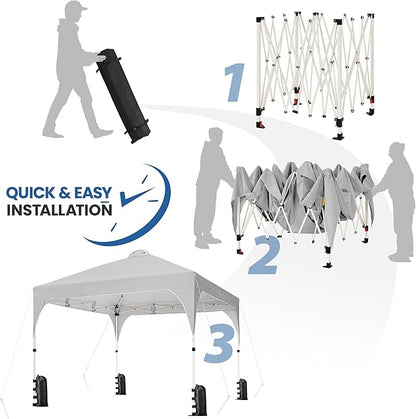 1

QUICK & EASY
INSTALLATION

2

3