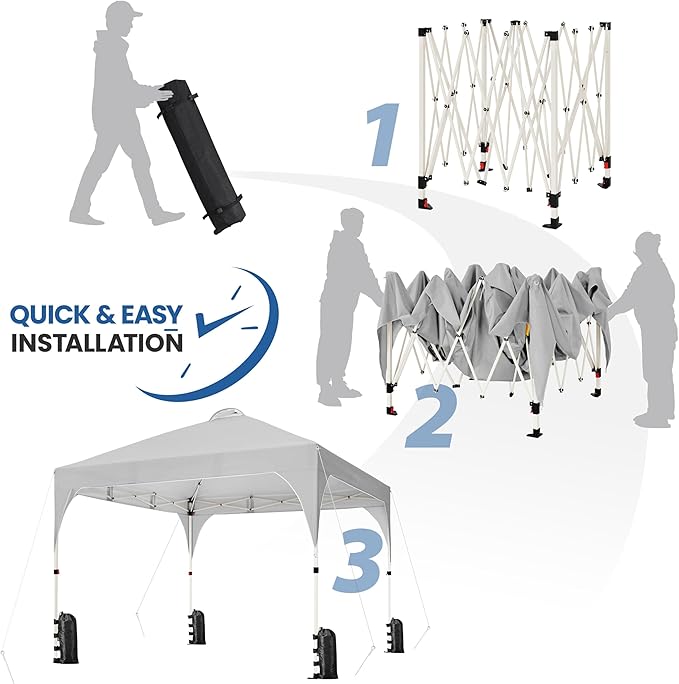 1

QUICK & EASY INSTALLATION

2

3