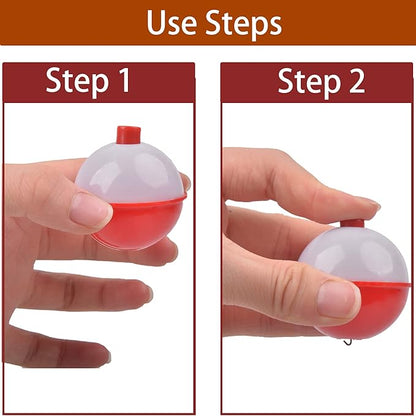 Use Steps

Step 1

Step 2