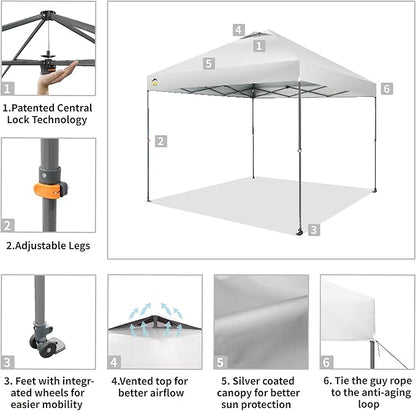 1

1.Patented Central Lock Technology

2

2.Adjustable Legs

4

1

5

6

2

3

3

3. Feet with integrated wheels for easier mobility

4

4.Vented top for better airflow

5

5. Silver coated canopy for better sun protection

6

6. Tie the guy rope to the anti-aging loop