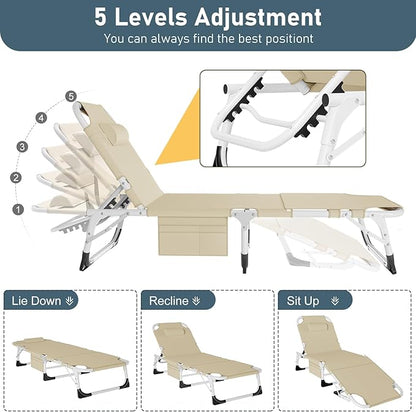 5 Levels Adjustment
You can always find the best positiont

5
4
3
2
1

Lie Down

Recline

Sit Up