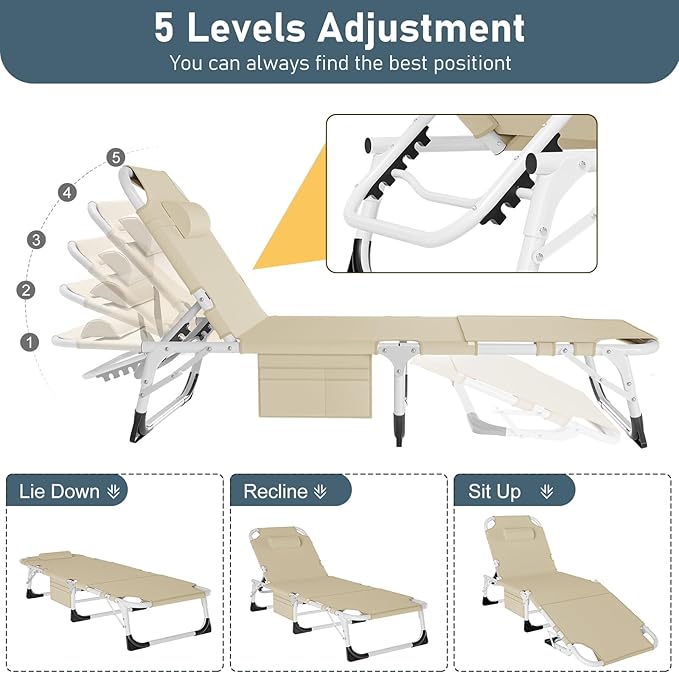 5 Levels Adjustment
You can always find the best positiont

5
4
3
2
1

Lie Down

Recline

Sit Up