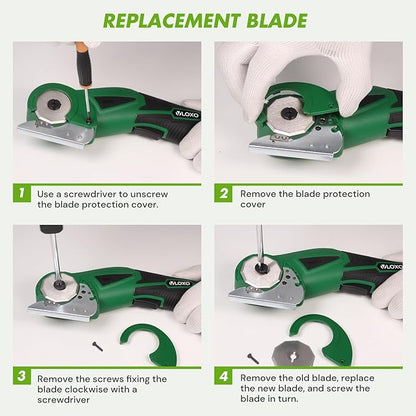 REPLACEMENT BLADE

VLOXO

1 Use a screwdriver to unscrew the blade protection cover.

2 Remove the blade protection cover

VLOXO

VLOXO

3 Remove the screws fixing the blade clockwise with a screwdriver

4 Remove the old blade, replace the new blade, and screw the blade in turn.