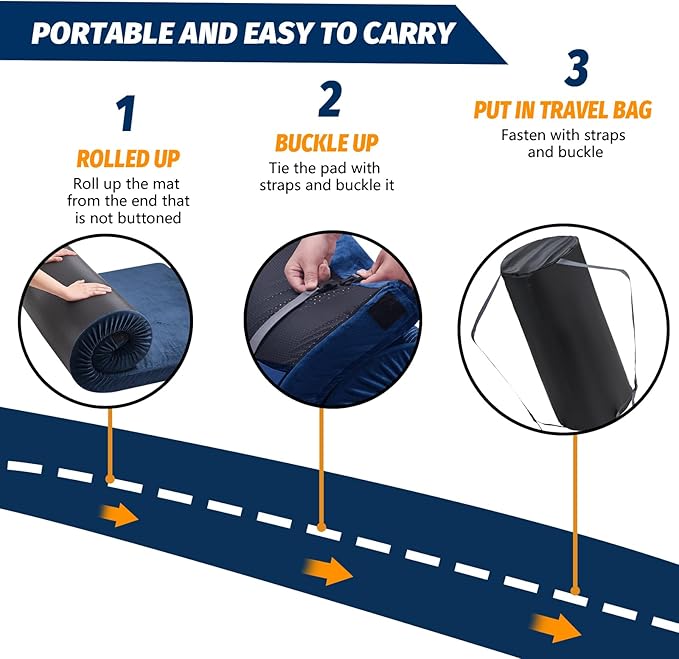 PORTABLE AND EASY TO CARRY

1
ROLLED UP
Roll up the mat from the end that is not buttoned

2
BUCKLE UP
Tie the pad with straps and buckle it

3
PUT IN TRAVEL BAG
Fasten with straps and buckle