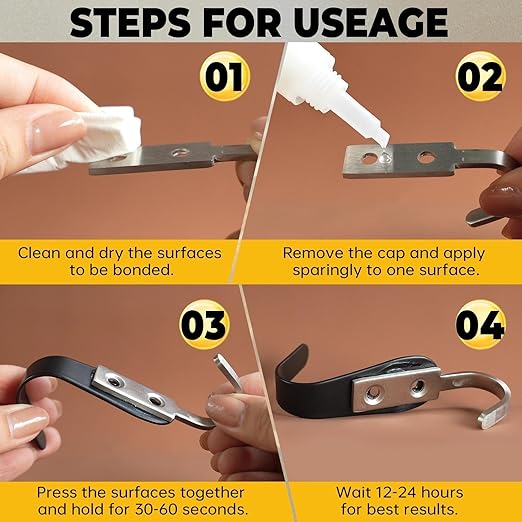 STEPS FOR USEAGE

01

Clean and dry the surfaces to be bonded.

02

Remove the cap and apply sparingly to one surface.

03

Press the surfaces together and hold for 30-60 seconds.

04

Wait 12-24 hours for best results.