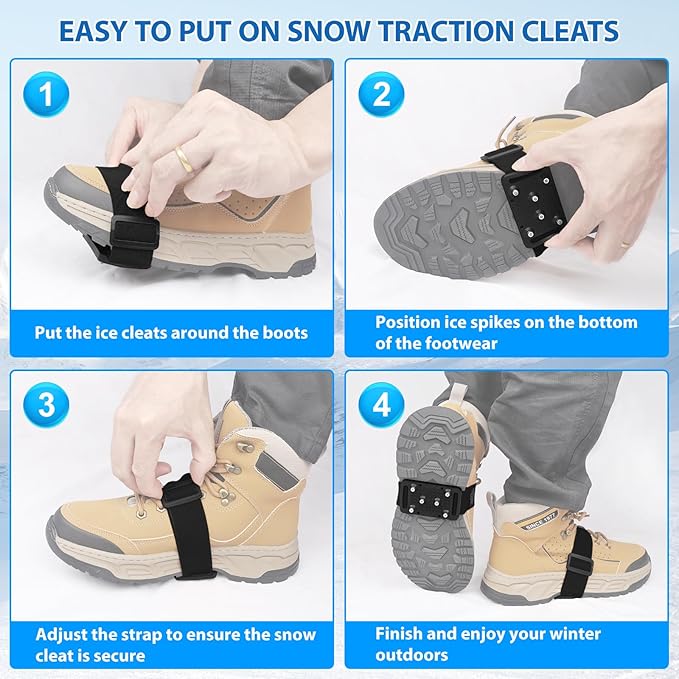 EASY TO PUT ON SNOW TRACTION CLEATS

1

Put the ice cleats around the boots

2

Position ice spikes on the bottom of the footwear

3

Adjust the strap to ensure the snow cleat is secure

4

SINCE 1977

Finish and enjoy your winter outdoors