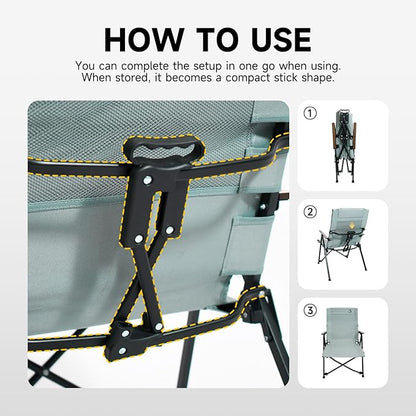 HOW TO USE

You can complete the setup in one go when using. When stored, it becomes a compact stick shape.

①

②

③