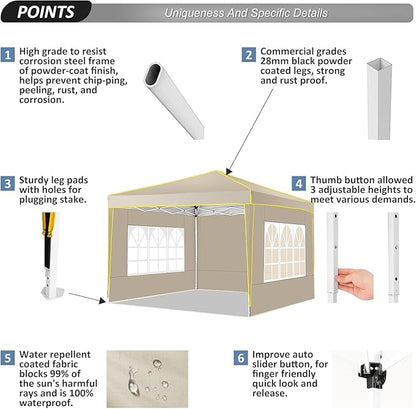 POINTS

Uniqueness And Specific Details

1 High grade to resist corrosion steel frame of powder-coat finish, helps prevent chip-ping, peeling, rust, and corrosion.

2 Commercial grades 28mm black powder coated legs, strong and rust proof.

3 Sturdy leg pads with holes for plugging stake.

4 Thumb button allowed 3 adjustable heights to meet various demands.

5 Water repellent coated fabric blocks 99% of the sun's harmful rays and is 100% waterproof.

6 Improve auto slider button, for finger friendly quick look and release.